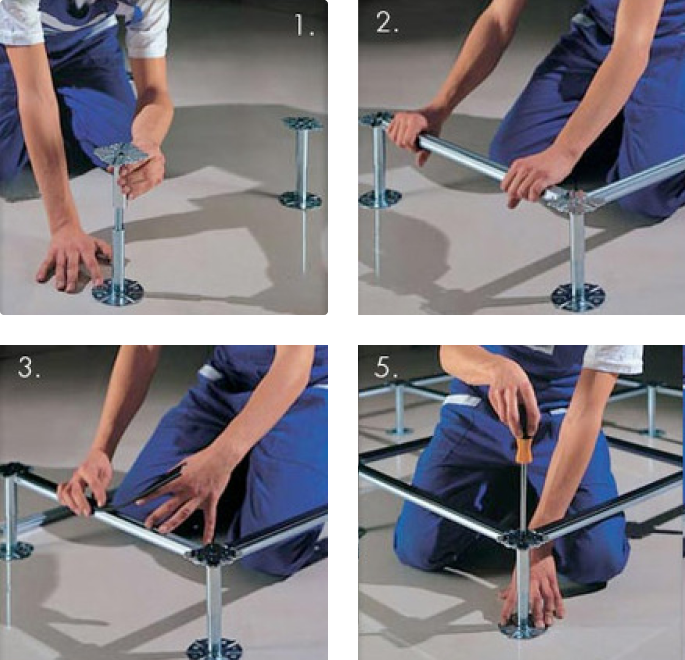 1.

2.

3.

5.